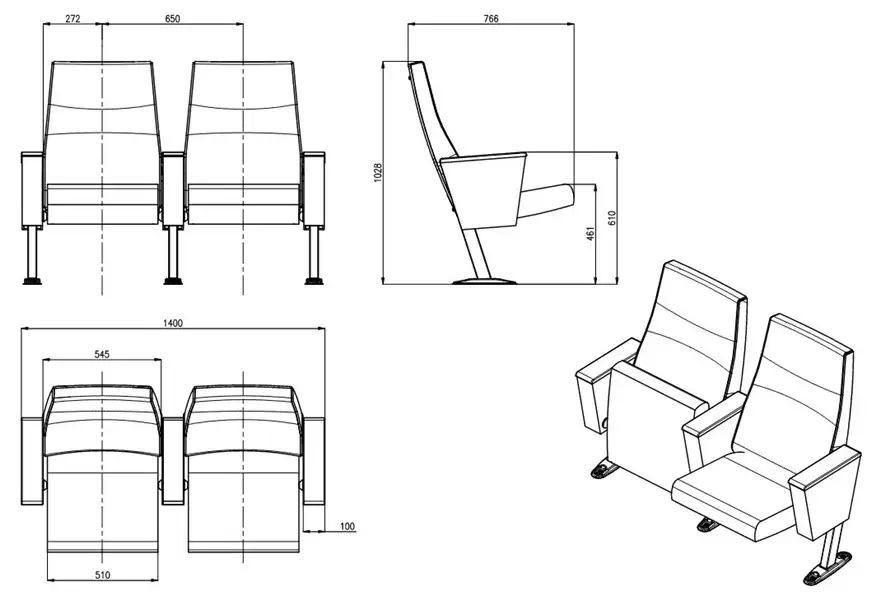 272
650
766
1028
461
610
1400
545
100
510